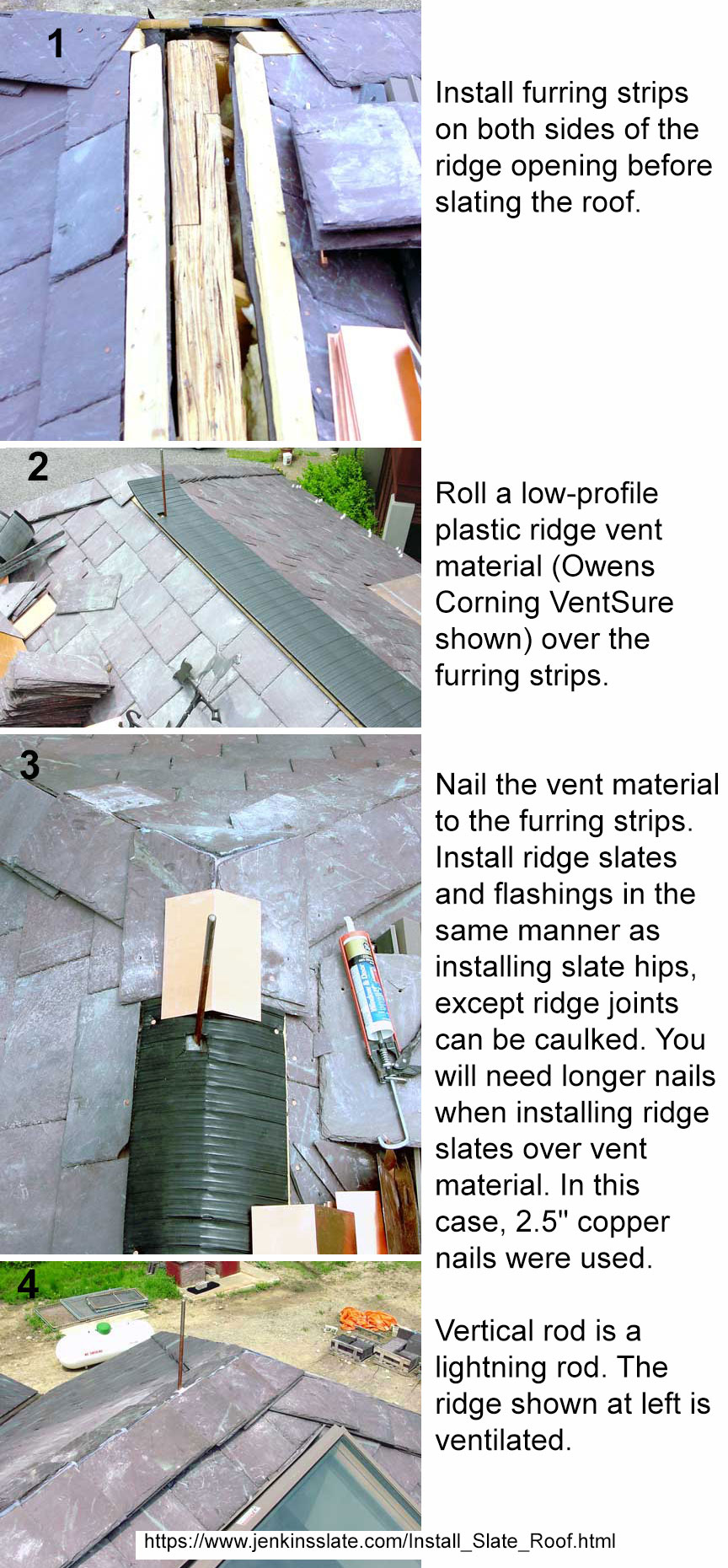 1

Install furring strips on both sides of the ridge opening before slating the roof.

2

Roll a low-profile plastic ridge vent material (Owens Corning VentSure shown) over the furring strips.

3

Nail the vent material to the furring strips. Install ridge slates and flashings in the same manner as installing slate hips, except ridge joints can be caulked. You will need longer nails when installing ridge slates over vent material. In this case, 2.5" copper nails were used.

4

Vertical rod is a lightning rod. The ridge shown at left is ventilated.

https://www.jenkinsslate.com/Install_Slate_Roof.html